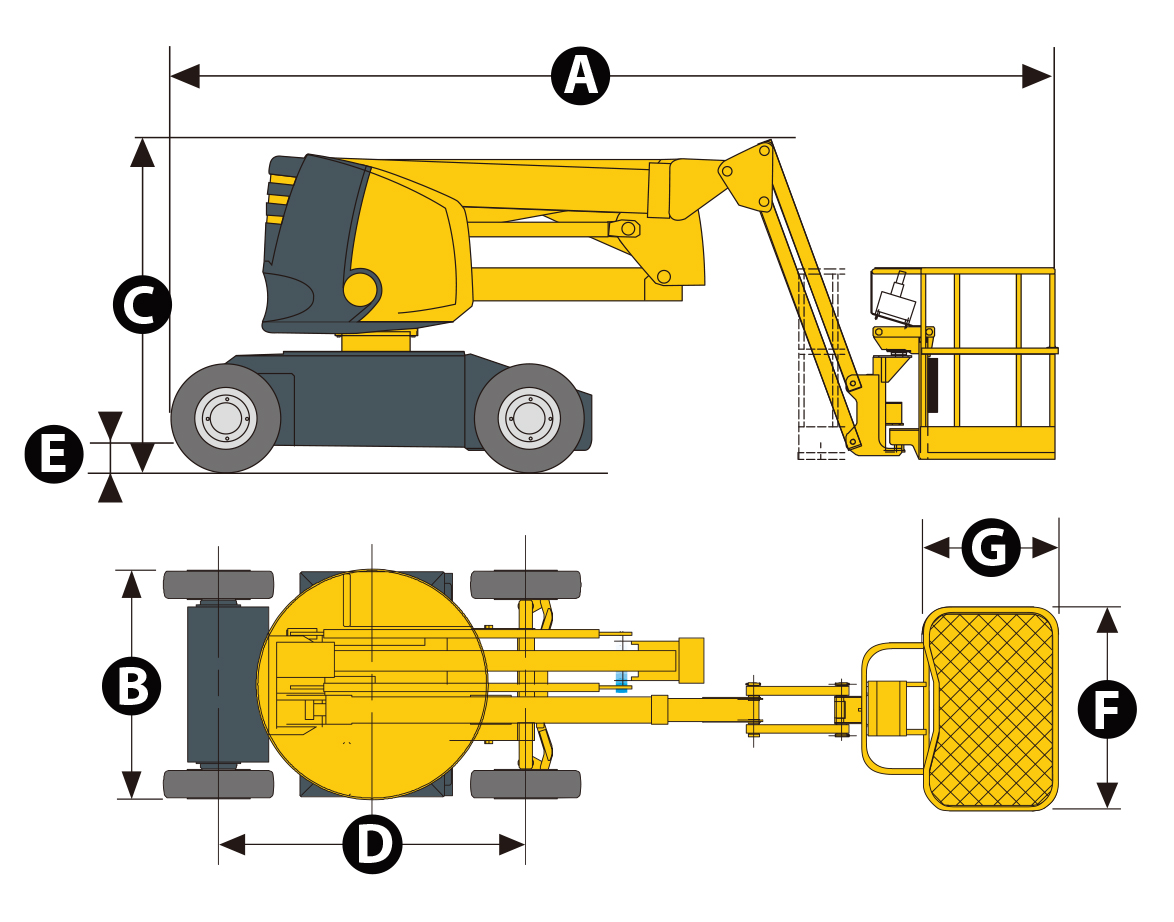 A
C
E
G
B
F
D